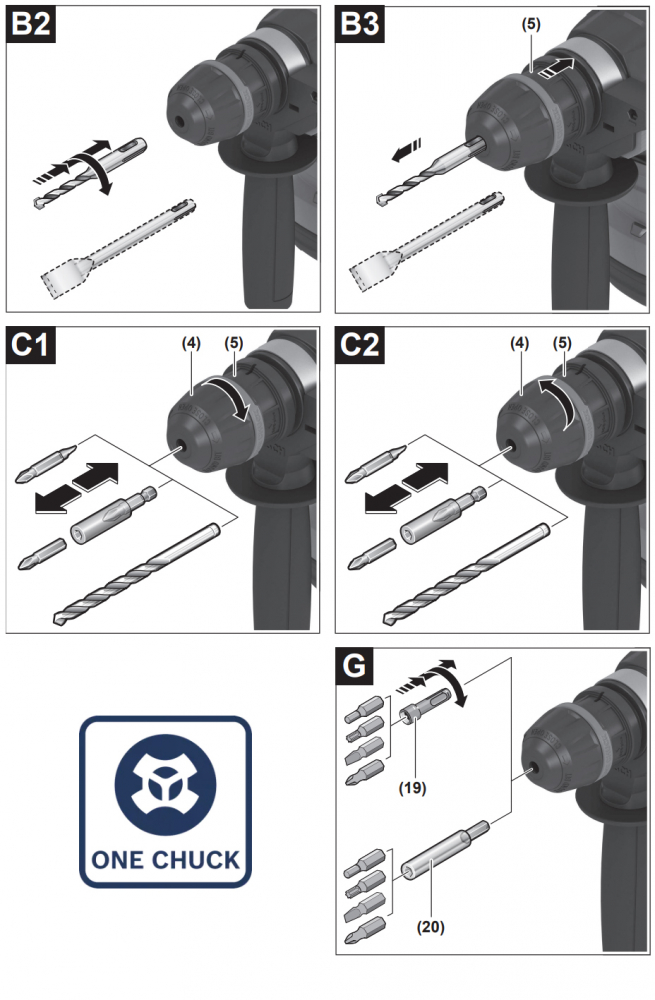 B2

B3
(5)

C1
(4) (5)

C2
(4) (5)

ONE CHUCK

G
(19)
(20)