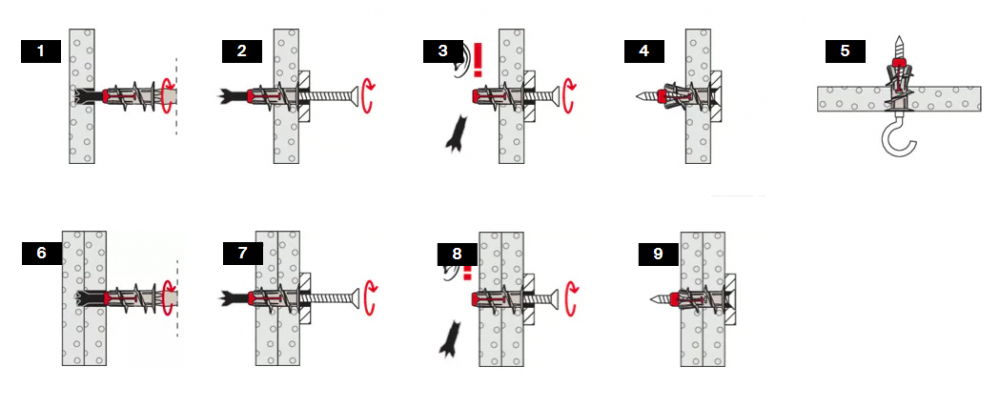 1
2
3
4
5
6
7
8
9