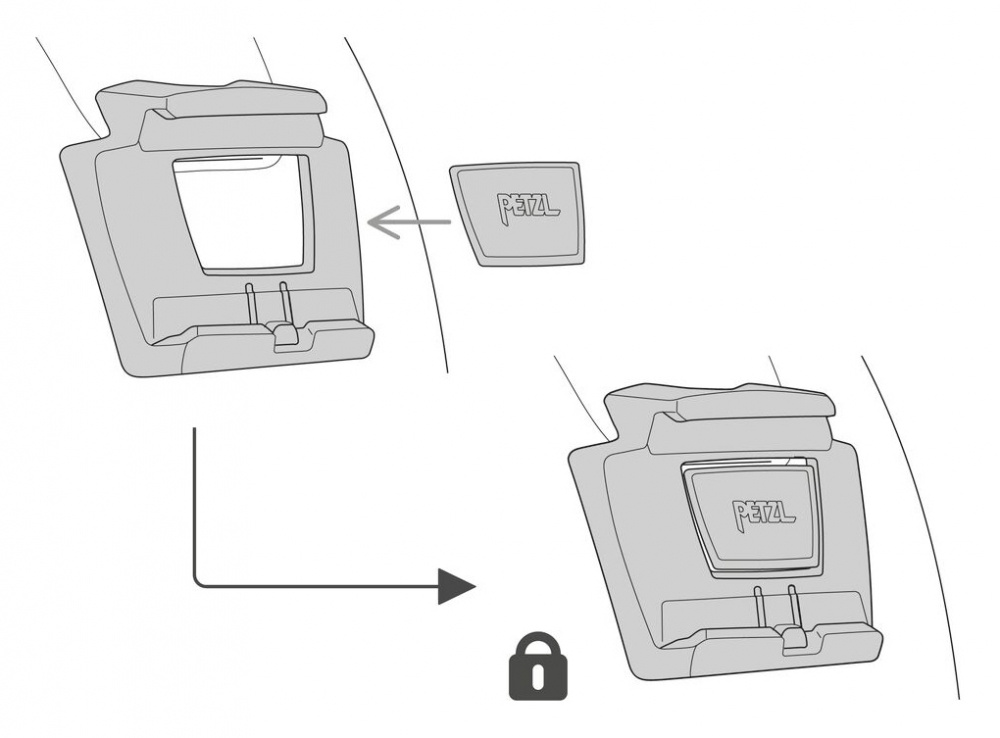 PETZL

PETZL