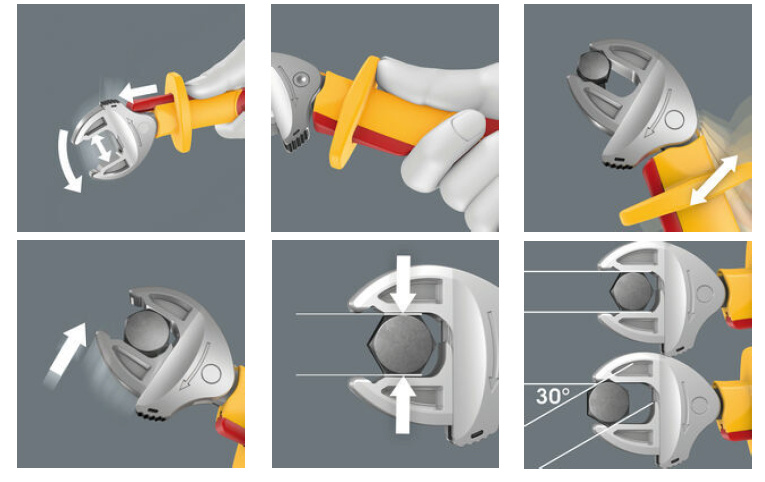 30°