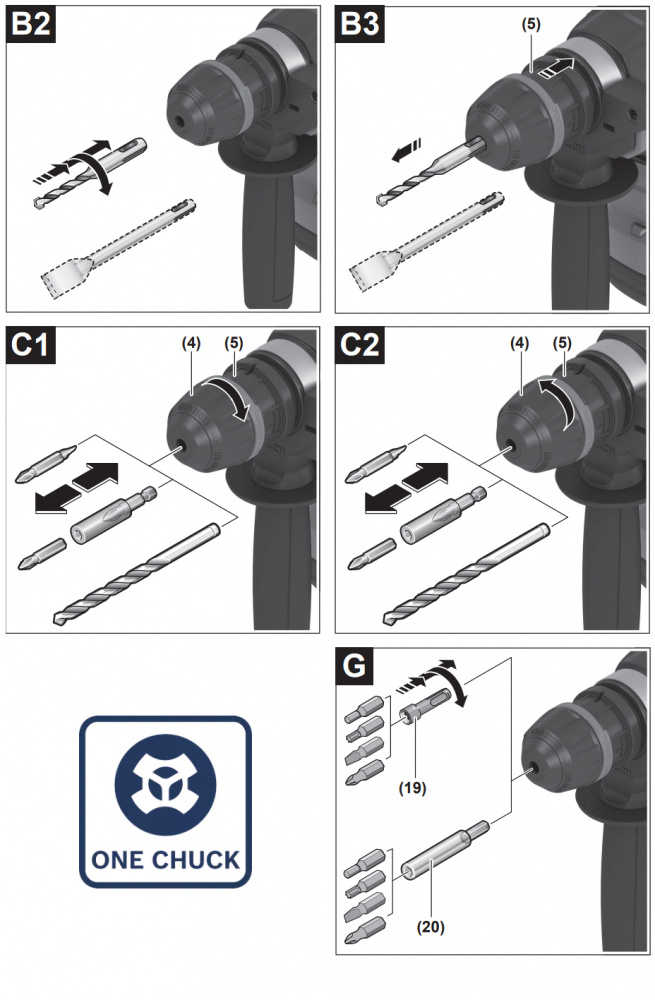 B2

B3
(5)

C1
(4) (5)

C2
(4) (5)

ONE CHUCK

G
(19)
(20)