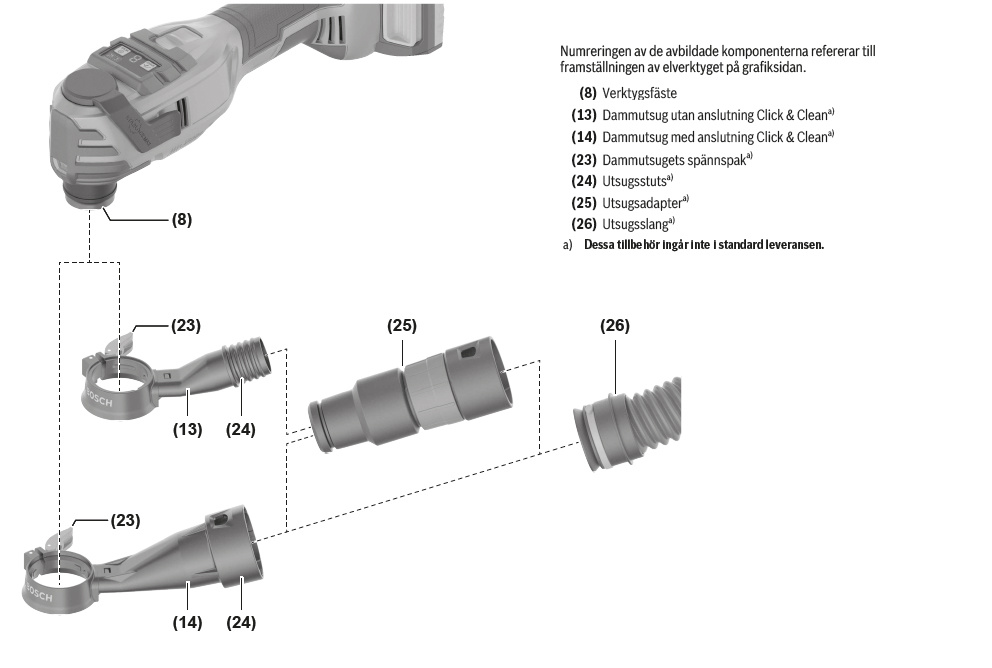 Numreringen av de avbildade komponenterna refererar till framställningen av elverktyget på grafiksidan.

(8) Verktygsfäste
(13) Dammutsug utan anslutning Click & Clean$^{a)}$
(14) Dammutsug med anslutning Click & Clean$^{a)}$
(23) Dammutsugets spännspak$^{a)}$
(24) Utsugsstuts$^{a)}$
(25) Utsugsadapter$^{a)}$
(26) Utsugsslang$^{a)}$
a) Dessa tillbehör ingår inte i standard leveransen.

(8)

(23)

BOSCH

(13)

(24)

(25)

(26)

(23)

BOSCH

(14)

(24)