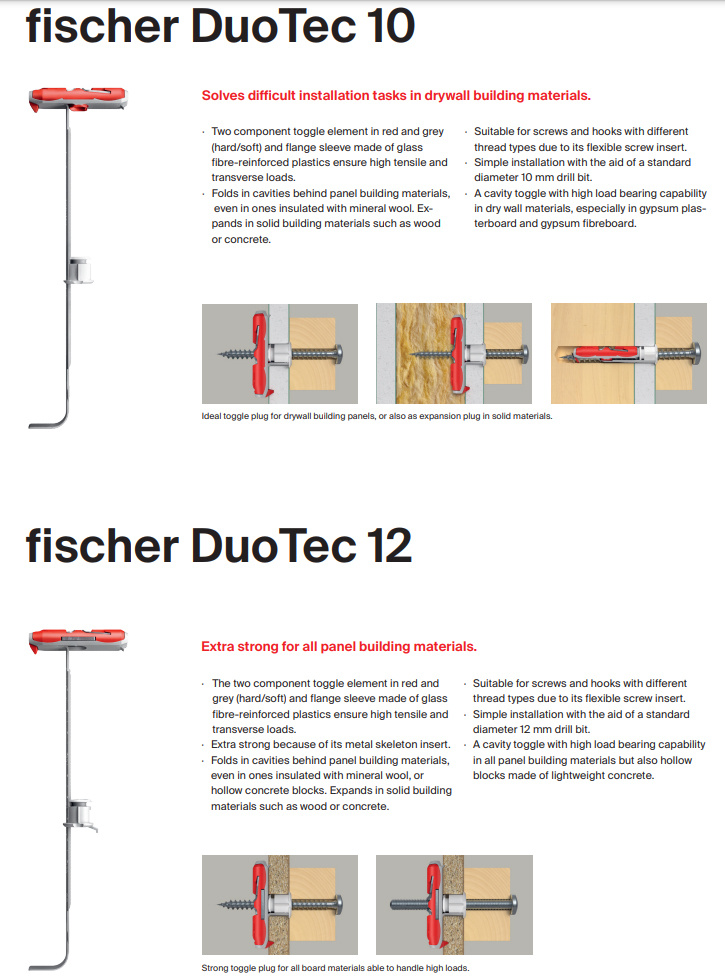 fischer DuoTec 10

Solves difficult installation tasks in drywall building materials.

· Two component toggle element in red and grey (hard/soft) and flange sleeve made of glass fibre-reinforced plastics ensure high tensile and transverse loads.
· Folds in cavities behind panel building materials, even in ones insulated with mineral wool. Expands in solid building materials such as wood or concrete.

· Suitable for screws and hooks with different thread types due to its flexible screw insert.
· Simple installation with the aid of a standard diameter 10 mm drill bit.
· A cavity toggle with high load bearing capability in dry wall materials, especially in gypsum plasterboard and gypsum fibreboard.

Ideal toggle plug for drywall building panels, or also as expansion plug in solid materials.

fischer DuoTec 12

Extra strong for all panel building materials.

· The two component toggle element in red and grey (hard/soft) and flange sleeve made of glass fibre-reinforced plastics ensure high tensile and transverse loads.
· Extra strong because of its metal skeleton insert.
· Folds in cavities behind panel building materials, even in ones insulated with mineral wool, or hollow concrete blocks. Expands in solid building materials such as wood or concrete.

· Suitable for screws and hooks with different thread types due to its flexible screw insert.
· Simple installation with the aid of a standard diameter 12 mm drill bit.
· A cavity toggle with high load bearing capability in all panel building materials but also hollow blocks made of lightweight concrete.

Strong toggle plug for all board materials able to handle high loads.