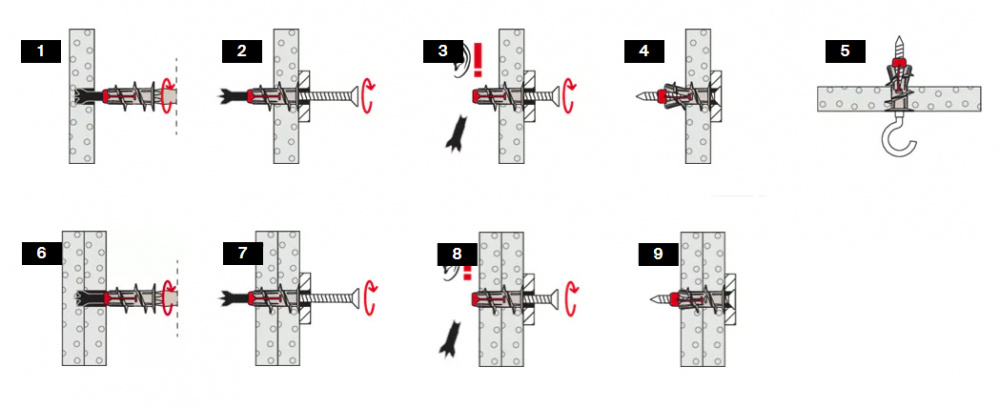 1

2

3

4

5

6

7

8

9